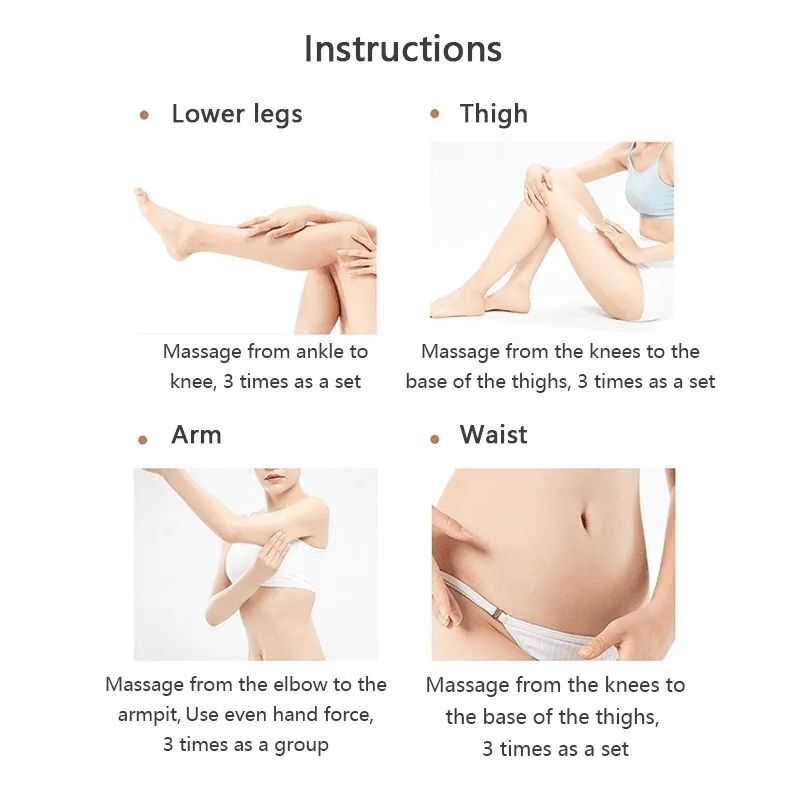 Instructions

• Lower legs

Massage from ankle to knee, 3 times as a set

• Thigh

Massage from the knees to the base of the thighs, 3 times as a set

• Arm

Massage from the elbow to the armpit, Use even hand force, 3 times as a group

• Waist

Massage from the knees to the base of the thighs, 3 times as a set