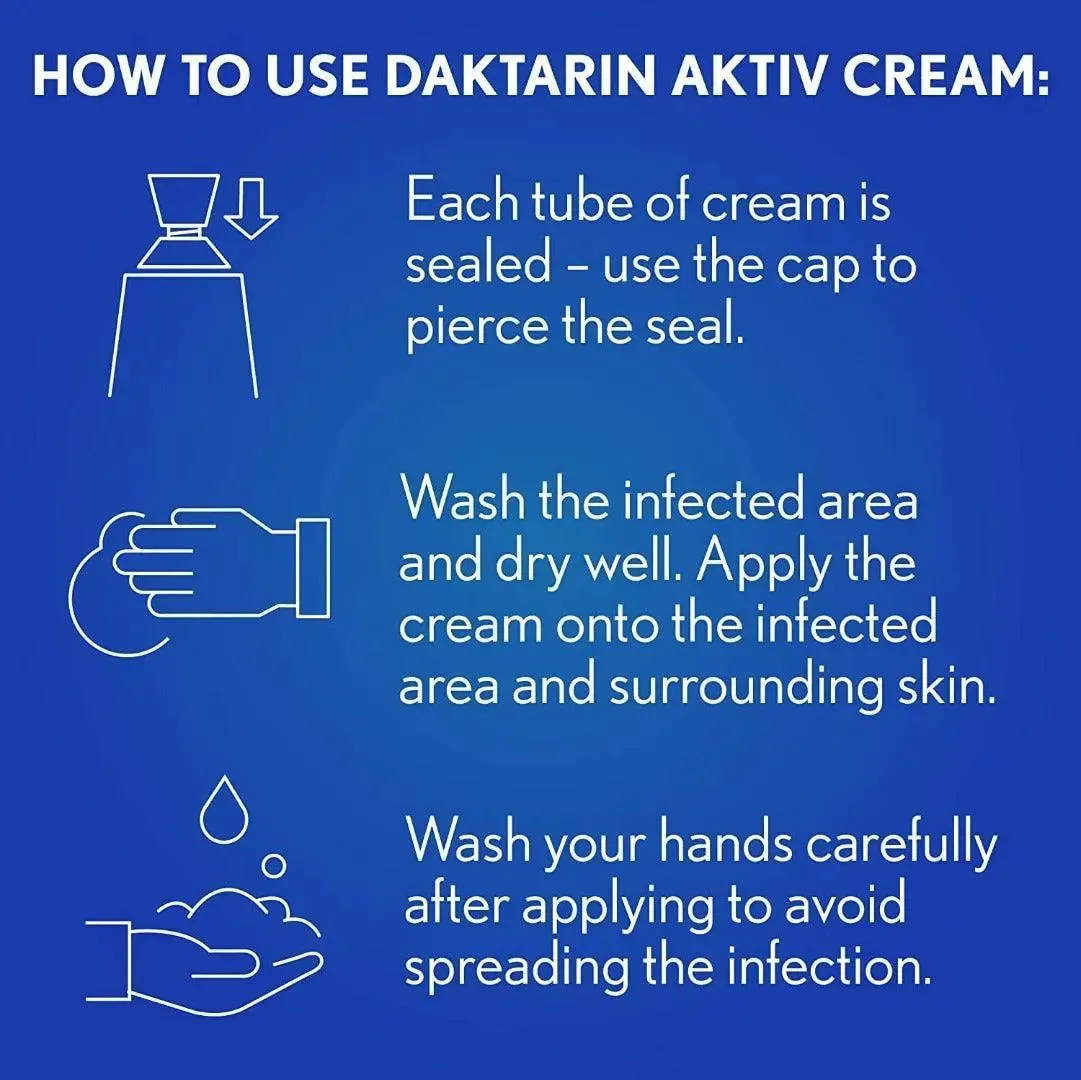 HOW TO USE DAKTARIN AKTIV CREAM:

Each tube of cream is sealed – use the cap to pierce the seal.

Wash the infected area and dry well. Apply the cream onto the infected area and surrounding skin.

Wash your hands carefully after applying to avoid spreading the infection.